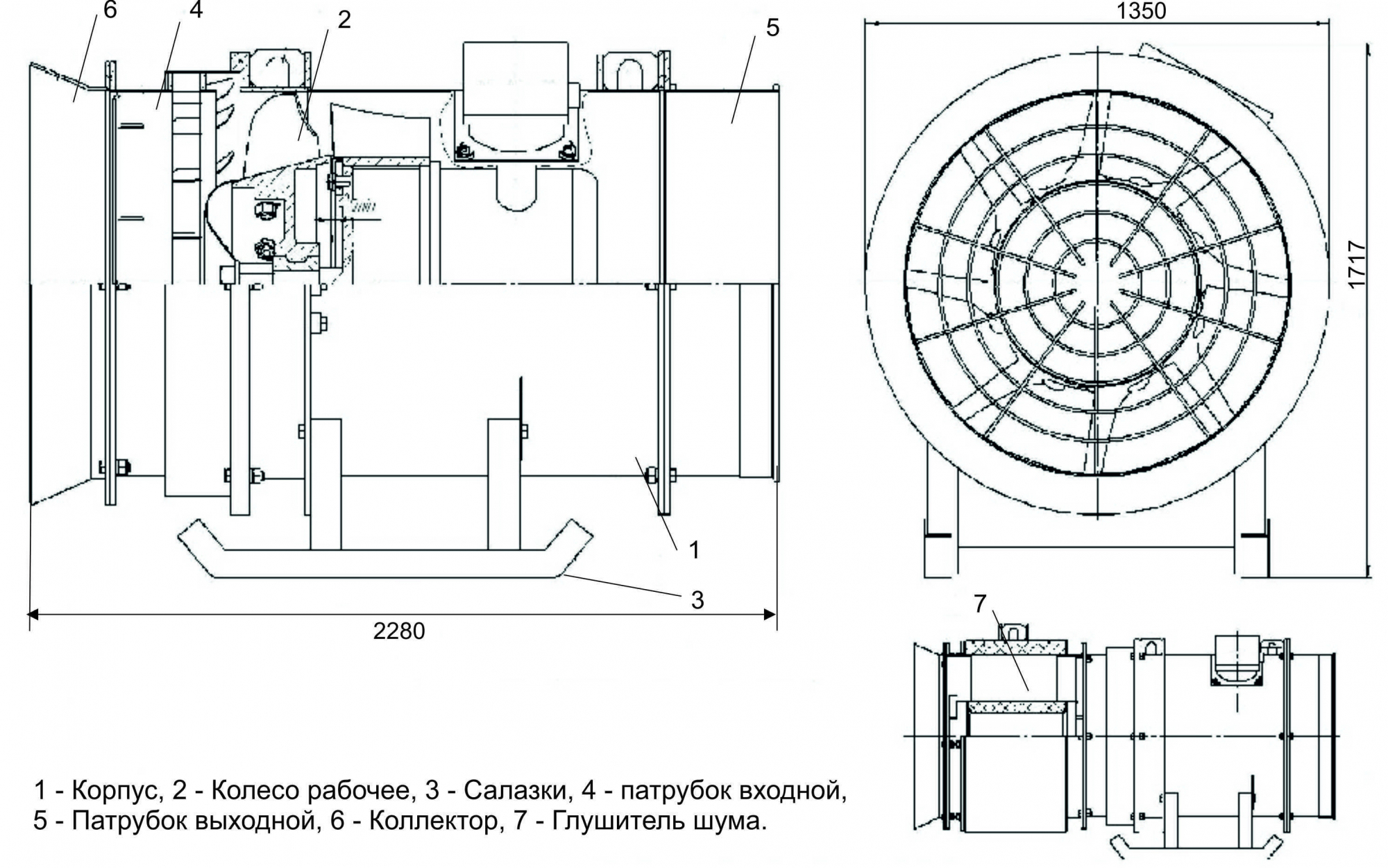 6
4
2
5
1350
1717
1
3
2280
7

1 - Корпус, 2 - Колесо рабочее, 3 - Салазки, 4 - патрубок входной, 5 - Патрубок выходной, 6 - Коллектор, 7 - Глушитель шума.