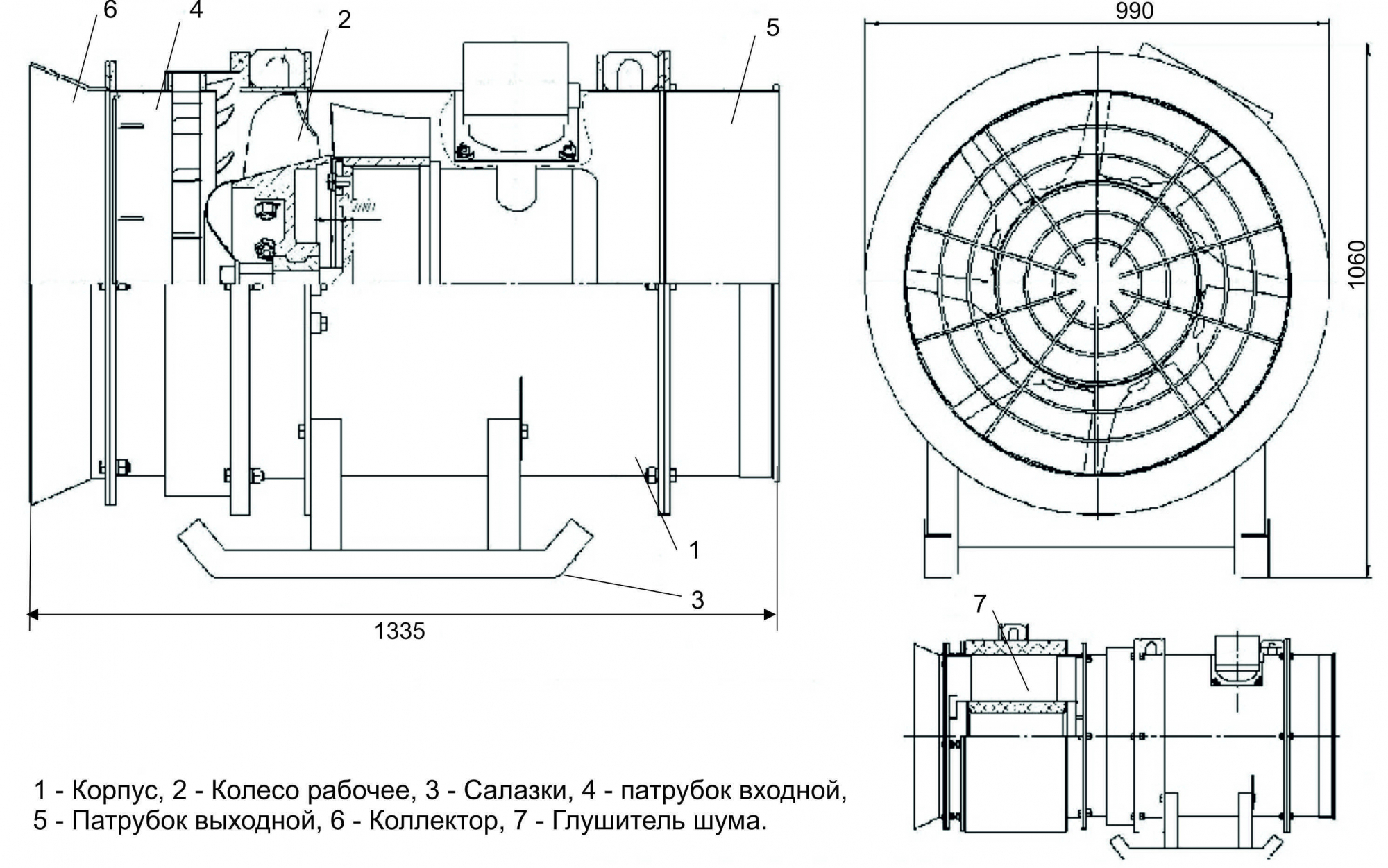 6
4
2
5
990
1060
1
3
1335
7

1 - Корпус, 2 - Колесо рабочее, 3 - Салазки, 4 - патрубок входной,
5 - Патрубок выходной, 6 - Коллектор, 7 - Глушитель шума.